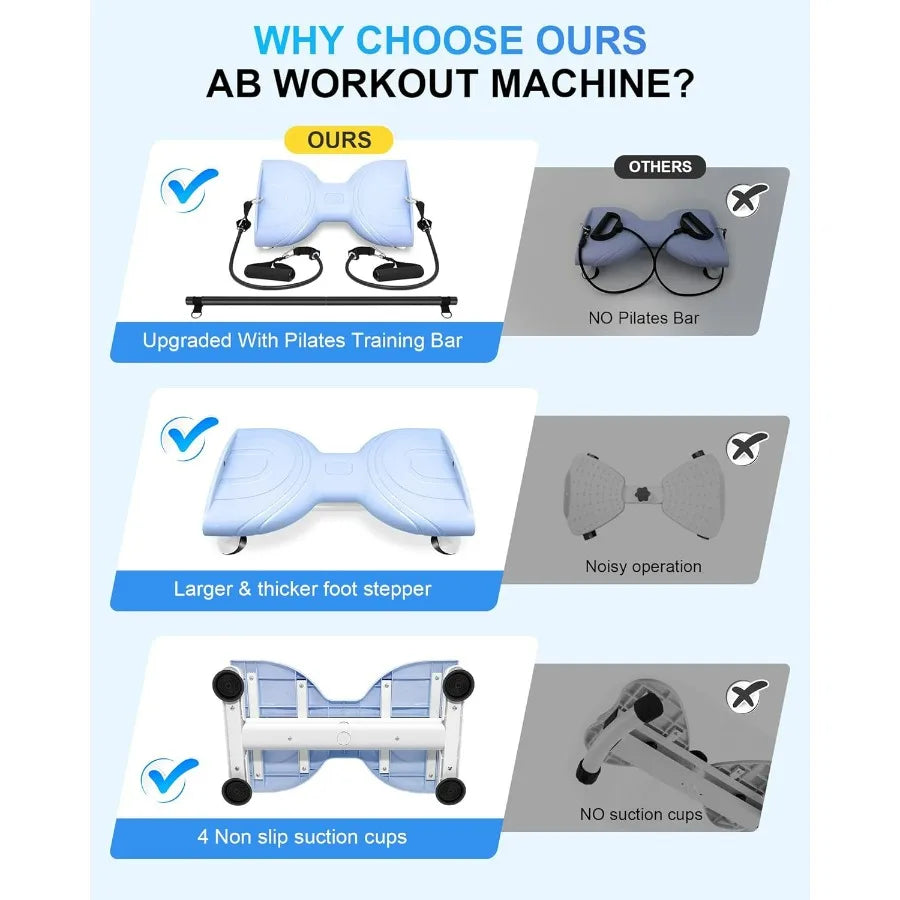 WHY CHOOSE OURS
AB WORKOUT MACHINE?

OURS

Upgraded With Pilates Training Bar

OTHERS

NO Pilates Bar

Larger & thicker foot stepper

Noisy operation

4 Non slip suction cups

NO suction cups